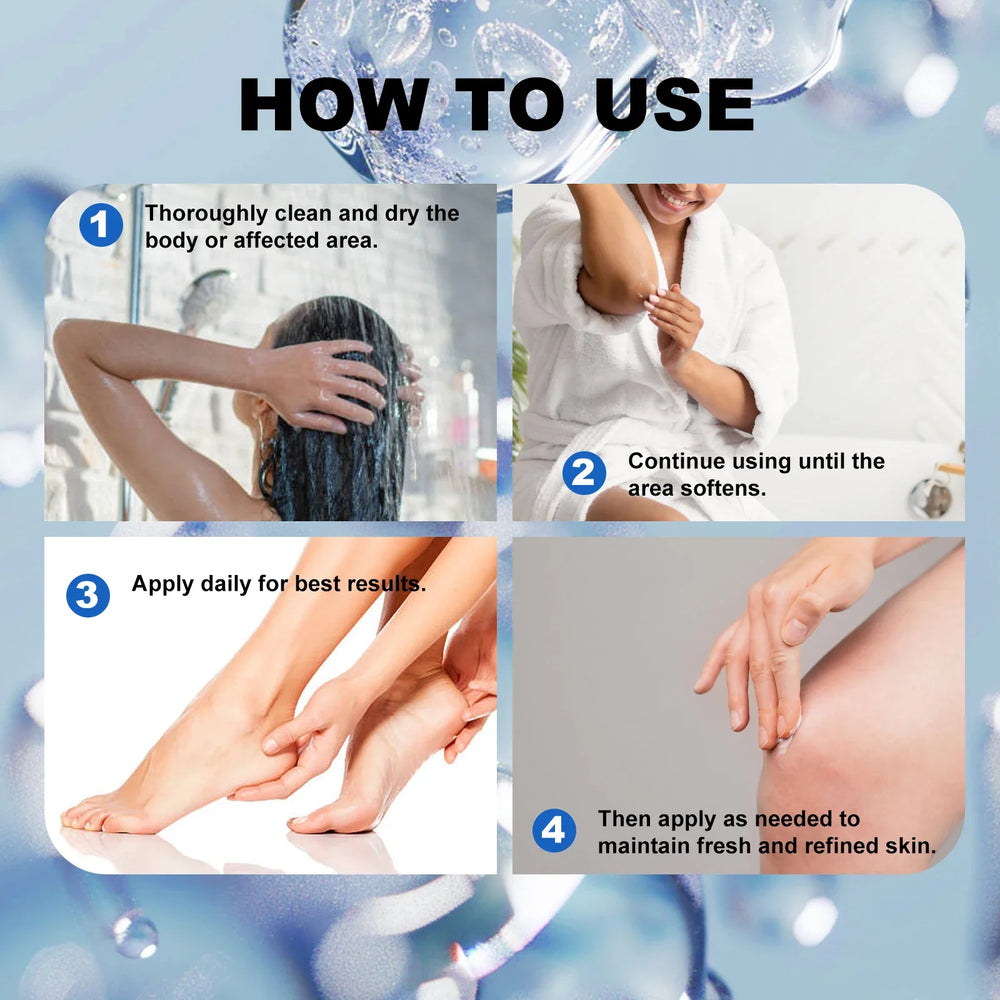 HOW TO USE

1 Thoroughly clean and dry the body or affected area.

2 Continue using until the area softens.

3 Apply daily for best results.

4 Then apply as needed to maintain fresh and refined skin.